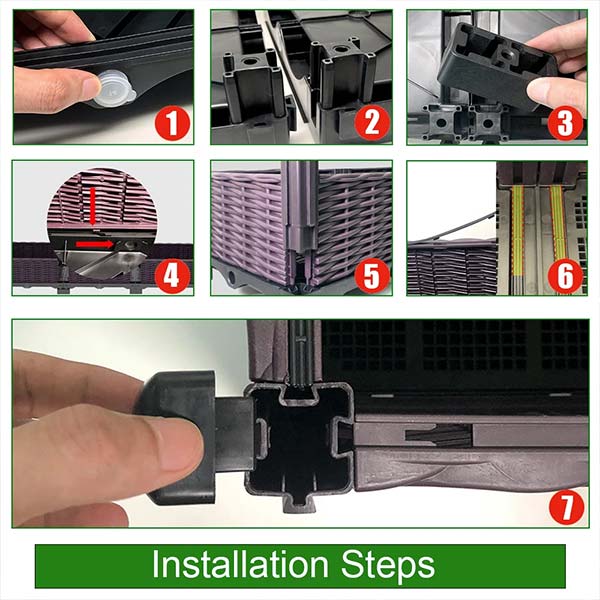 1
2
3
4
5
6
7
Installation Steps